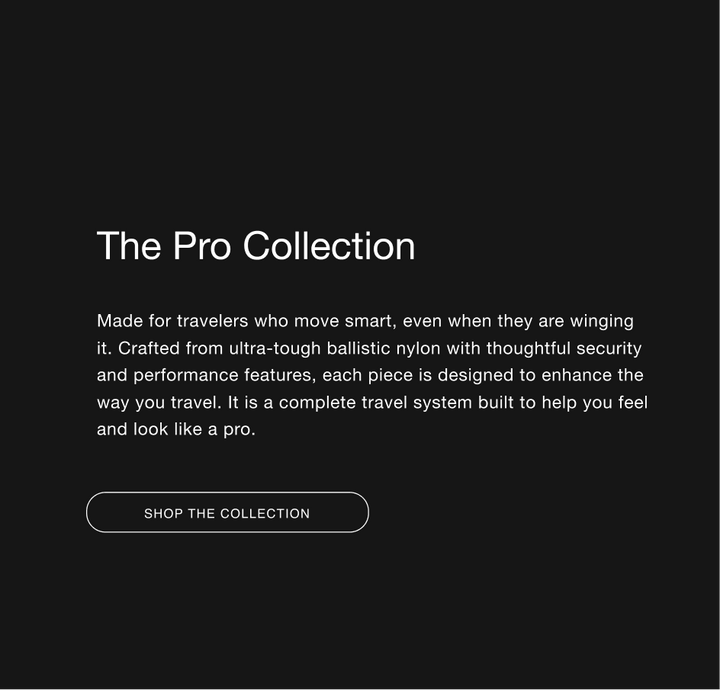 The Pro Collection

Made for travelers who move smart, even when they are winging it. Crafted from ultra-tough ballistic nylon with thoughtful security and performance features, each piece is designed to enhance the way you travel. It is a complete travel system built to help you feel and look like a pro.

SHOP THE COLLECTION